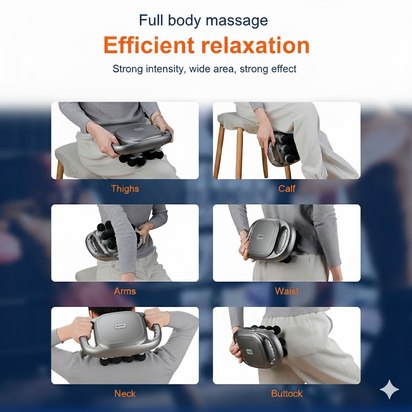 Full body massage
Efficient relaxation
Strong intensity, wide area, strong effect

Thighs

Calf

Arms

Waist

Neck

Buttock